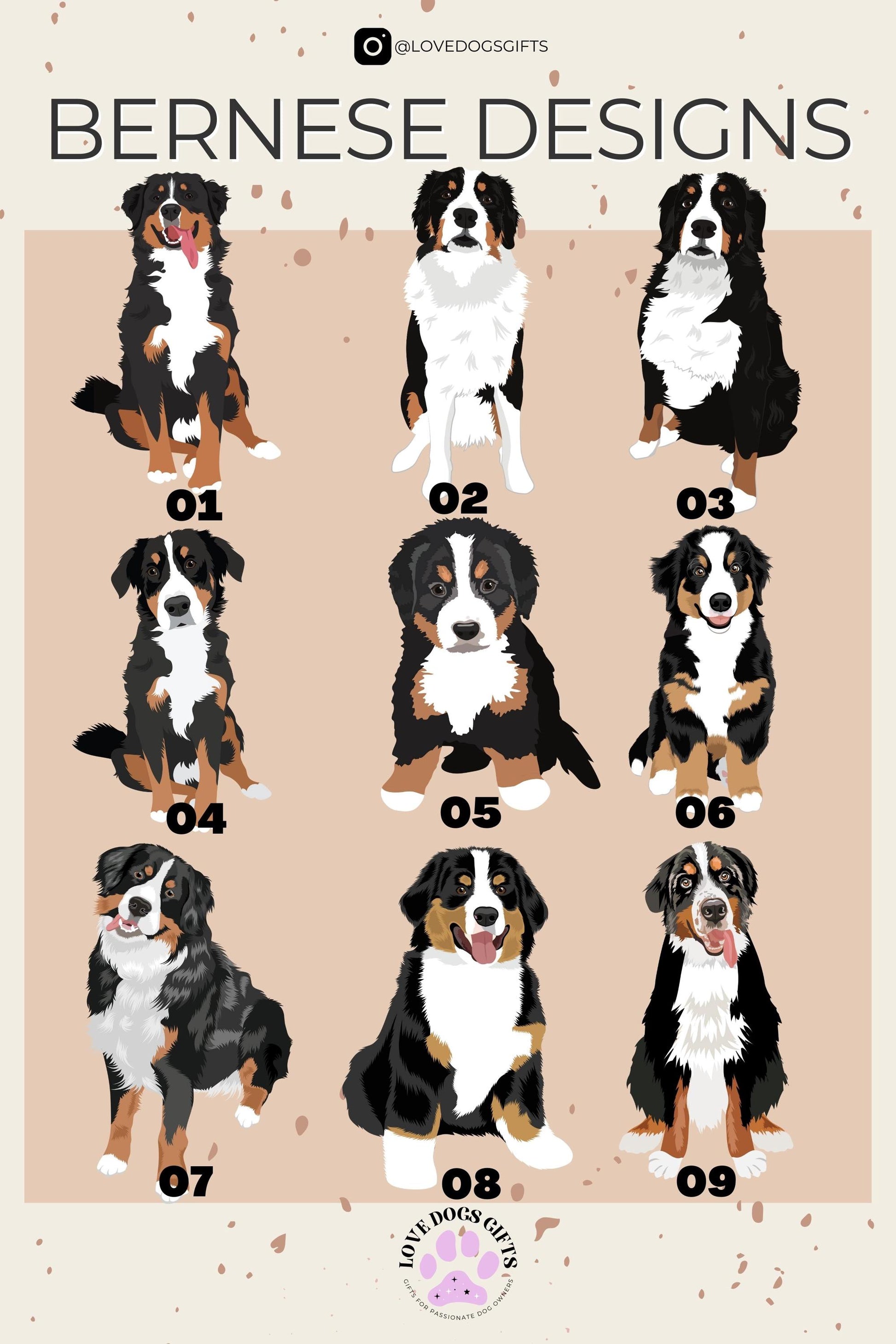 @LOVEDOGSGIFTS

BERNESE DESIGNS

01

02

03

04

05

06

07

08

09

LOVE DOGS GIFTS

GIFTS FOR PASSIONATE DOG OWNERS