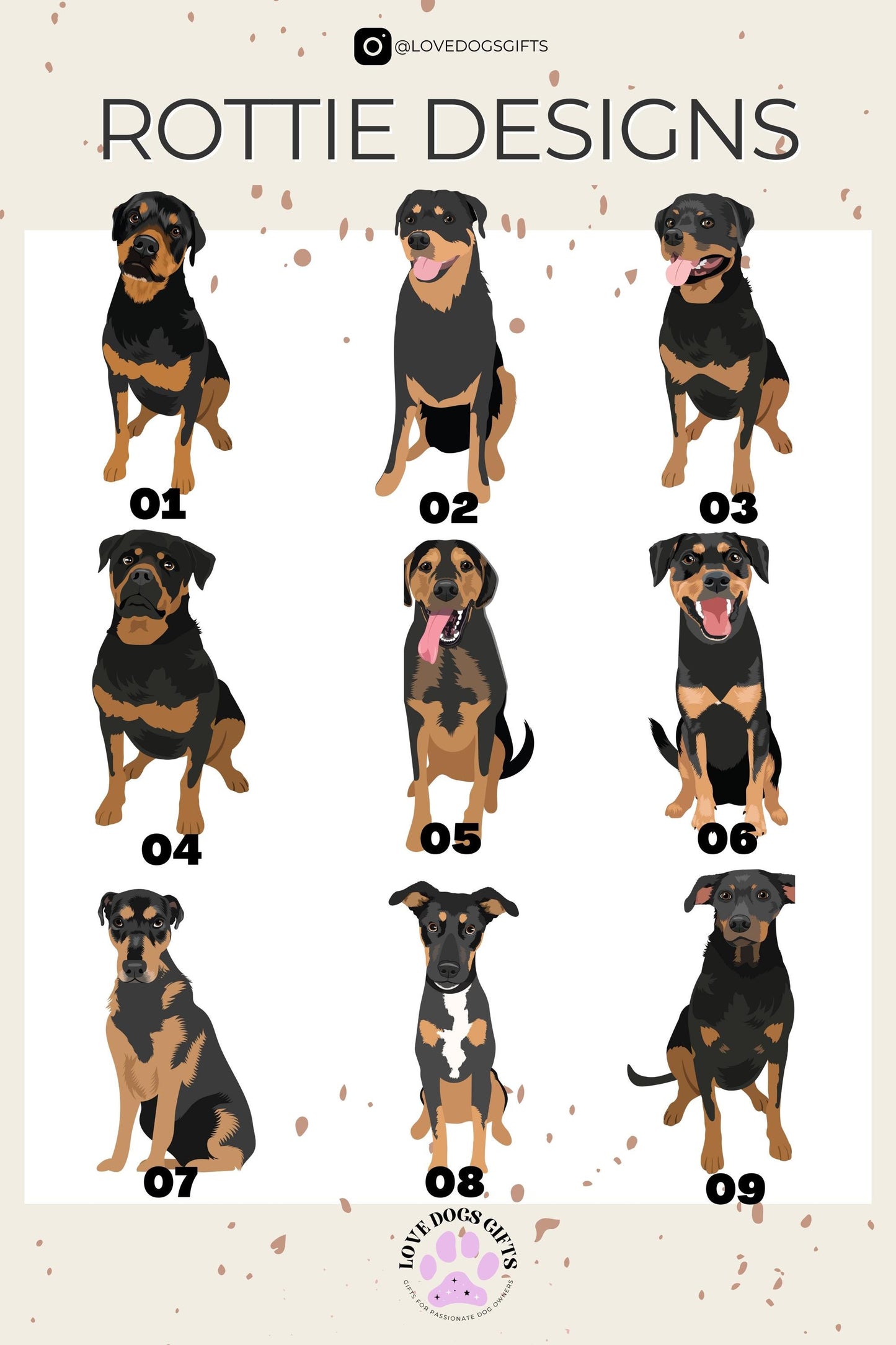 @LOVEDOGSGIFTS

ROTTIE DESIGNS

01

02

03

04

05

06

07

08

09

LOVE DOGS GIFTS

GIFTS FOR PASSIONATE DOG OWNERS