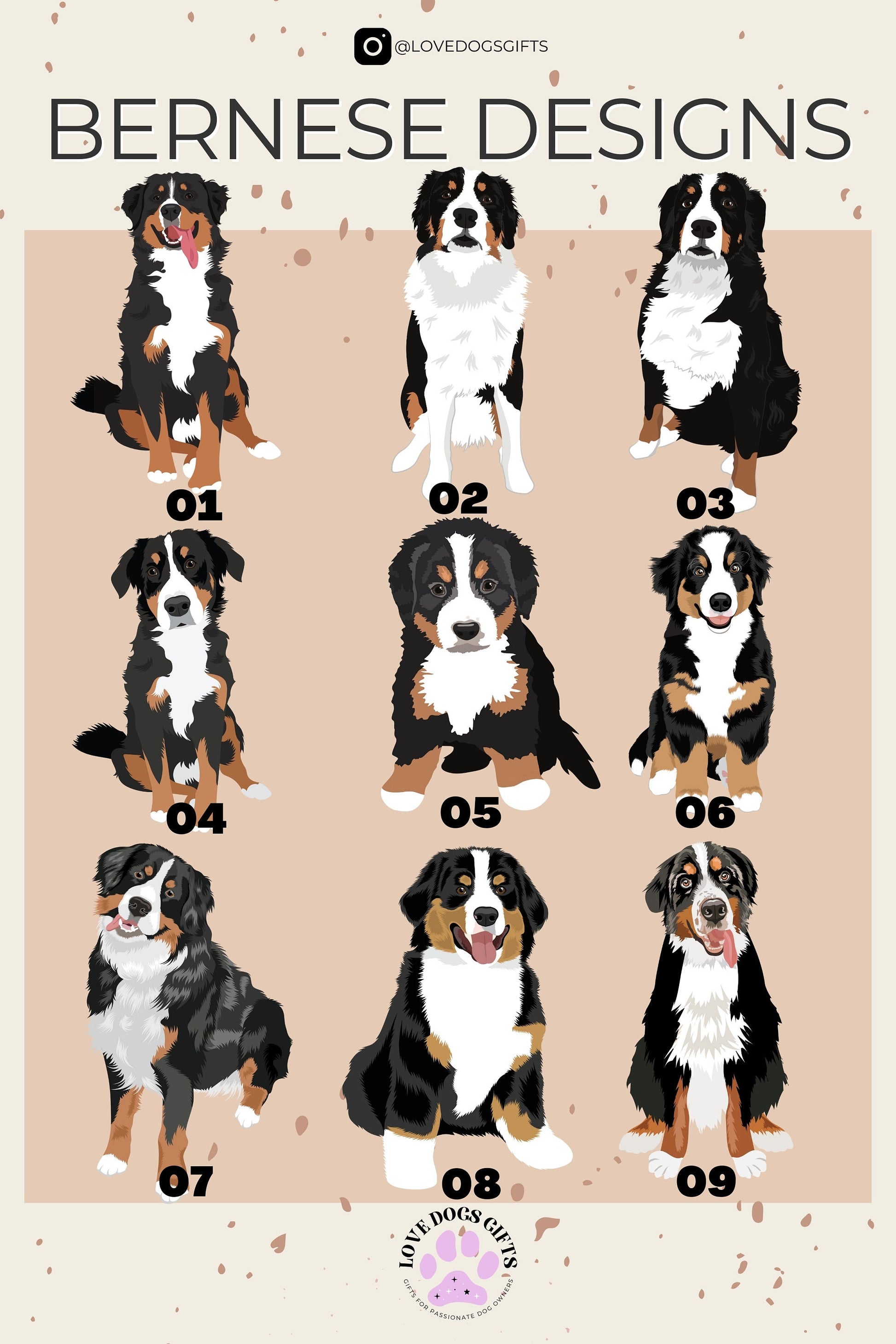 @LOVEDOGSGIFTS

BERNESE DESIGNS

01

02

03

04

05

06

07

08

09

LOVE DOGS GIFTS

GIFTS FOR PASSIONATE DOG OWNERS